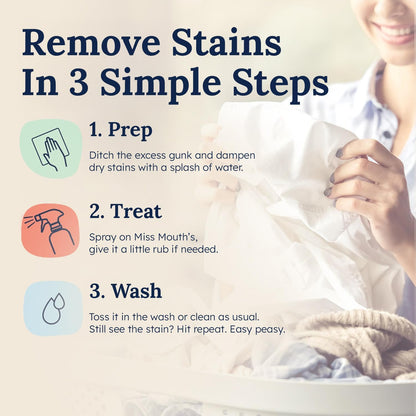 Remove Stains In 3 Simple Steps

1. Prep

Ditch the excess gunk and dampen dry stains with a splash of water.

2. Treat

Spray on Miss Mouth's, give it a little rub if needed.

3. Wash

Toss it in the wash or clean as usual. Still see the stain? Hit repeat. Easy peasy.